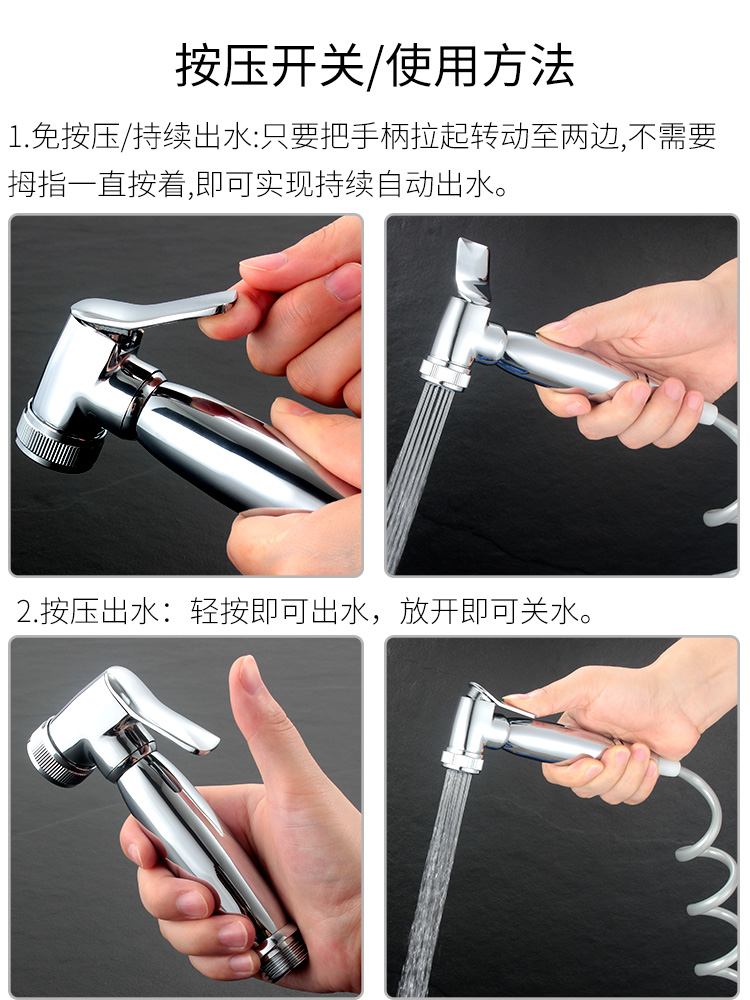 按压开关/使用方法

1.免按压/持续出水:只要把手柄拉起转动至两边,不需要拇指一直按着,即可实现持续自动出水。

2.按压出水：轻按即可出水，放开即可关水。